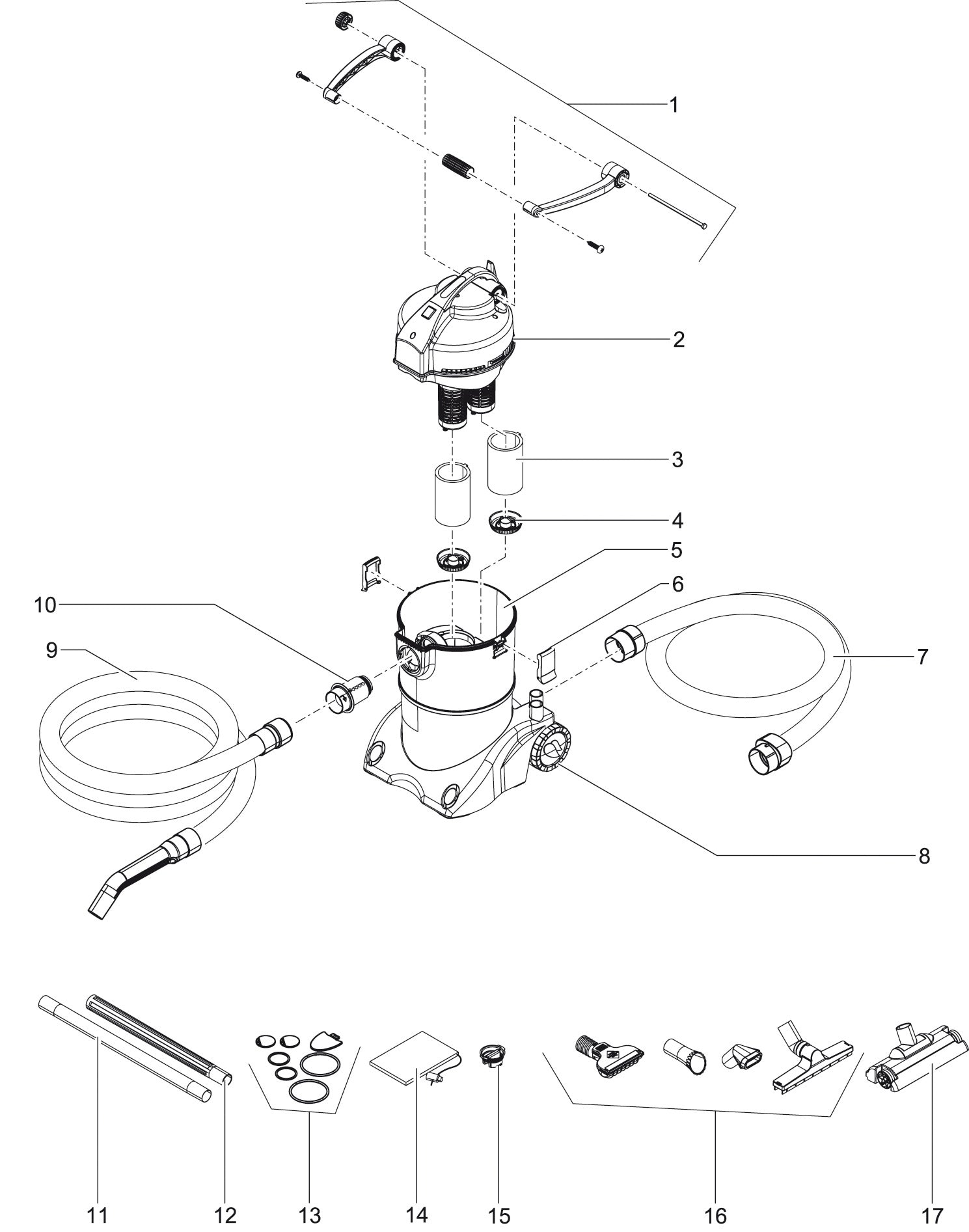 1
2
3
4
5
6
10
9
7
8
11
12
13
14
15
16
17