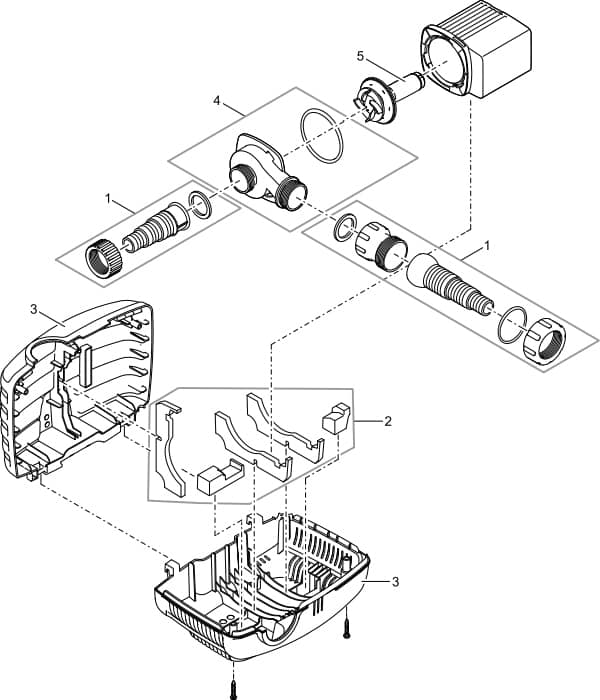 5
4
1
1
3
2
3