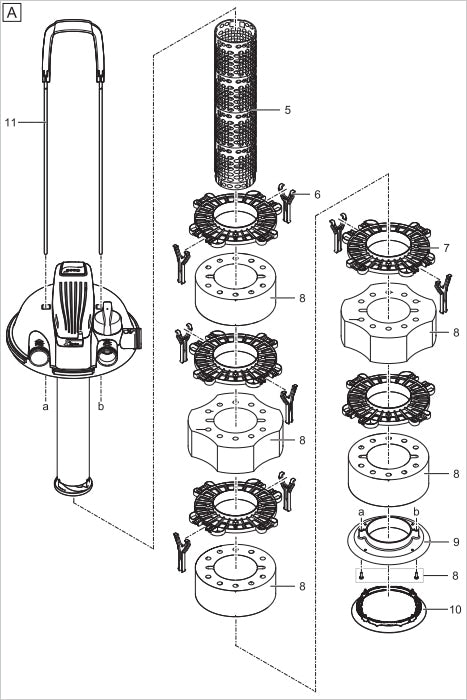 A

11

a

b

5

6

8

8

8

7

8

8

a

b

9

8

10